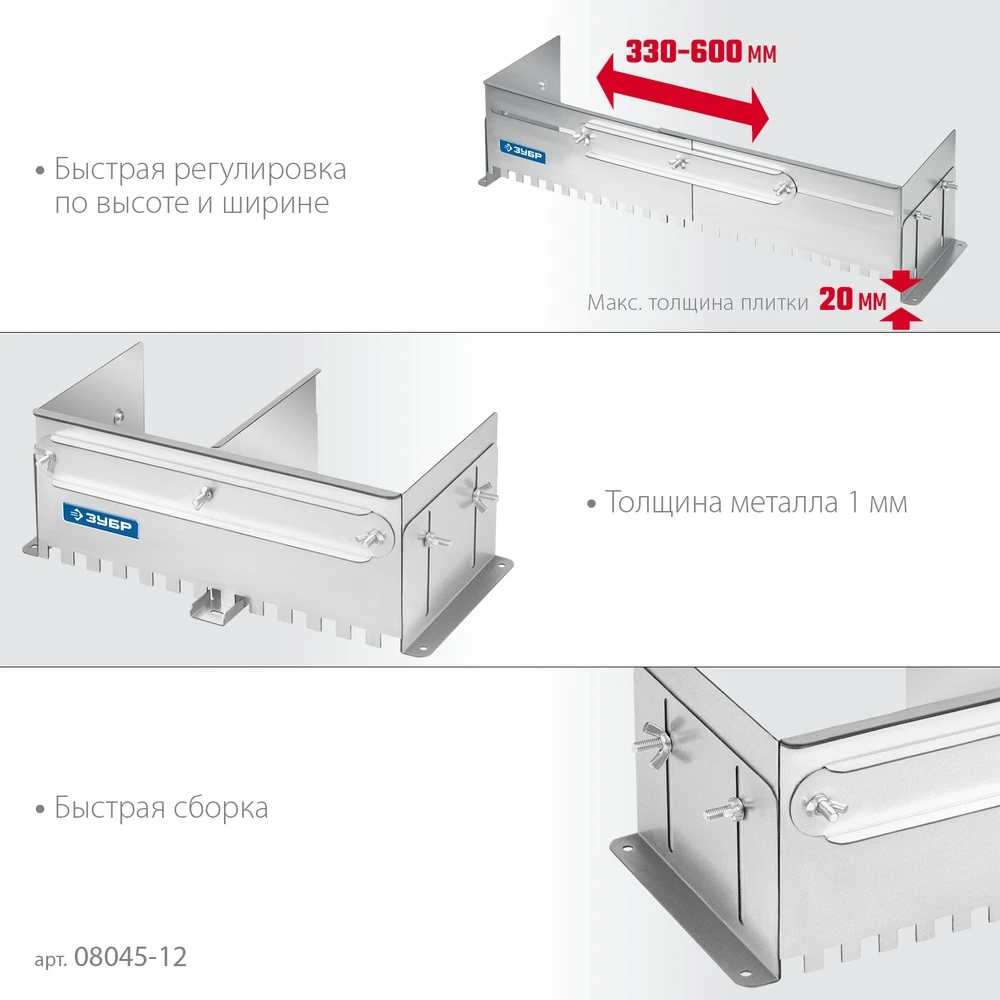 • Быстрая регулировка по высоте и ширине

330-600 мм

ЗУБР

Макс. толщина плитки 20 мм

ЗУБР

• Толщина металла 1 мм

• Быстрая сборка

арт. 08045-12